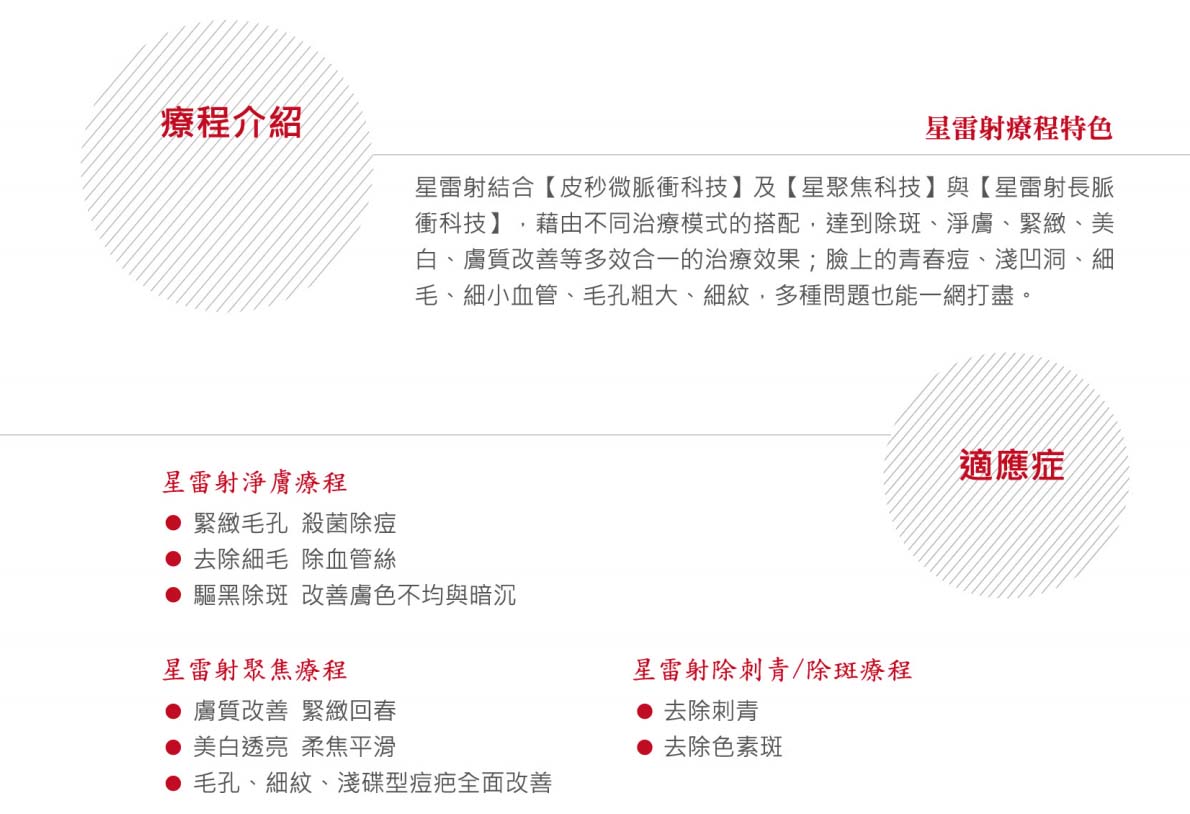 療程介紹

星雷射療程特色

星雷射結合【皮秒微脈衝科技】及【星聚焦科技】與【星雷射長脈衝科技】，藉由不同治療模式的搭配，達到除斑、淨膚、緊緻、美白、膚質改善等多效合一的治療效果；臉上的青春痘、淺凹洞、細毛、細小血管、毛孔粗大、細紋，多種問題也能一網打盡。

適應症

星雷射淨膚療程
• 緊緻毛孔 殺菌除痘
• 去除細毛 除血管絲
• 驅黑除斑 改善膚色不均與暗沉

星雷射聚焦療程
• 膚質改善 緊緻回春
• 美白透亮 柔焦平滑
• 毛孔、細紋、淺碟型痘疤全面改善

星雷射除刺青/除斑療程
• 去除刺青
• 去除色素斑